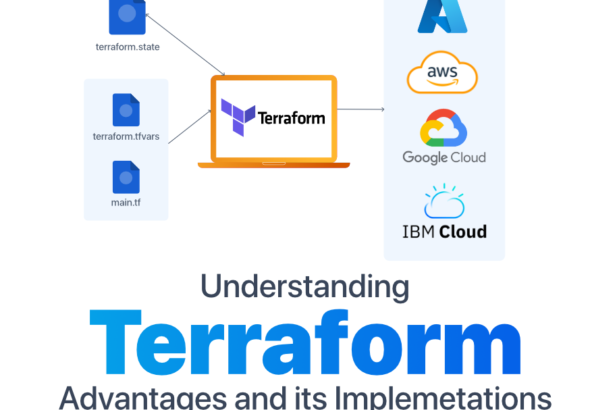 terraform.state

terraform.tfvars

main.tf

Terraform

aws

Google Cloud

IBM Cloud

Understanding

Terraform

Advantages and its Implemetations